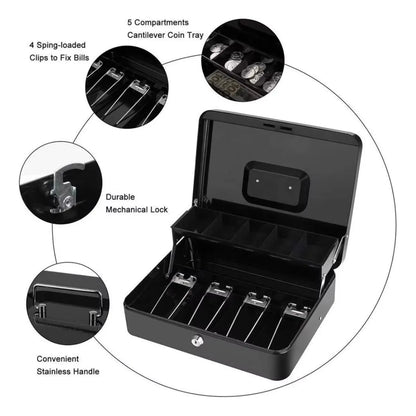 5 Compartments
Cantilever Coin Tray

4 Sping-loaded
Clips to Fix Bills

Durable
Mechanical Lock

Convenient
Stainless Handle